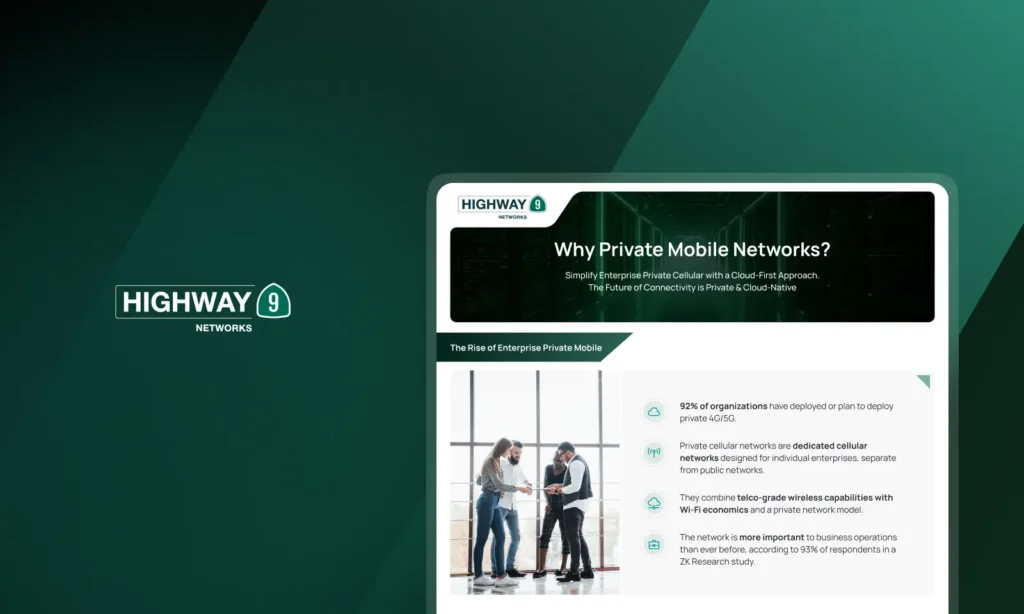 HIGHWAY 9
NETWORKS

HIGHWAY 9
NETWORKS

Why Private Mobile Networks?

Simplify Enterprise Private Cellular with a Cloud-First Approach. The Future of Connectivity is Private & Cloud-Native

The Rise of Enterprise Private Mobile

92% of organizations have deployed or plan to deploy private 4G/5G.

Private cellular networks are dedicated cellular networks designed for individual enterprises, separate from public networks.

They combine telco-grade wireless capabilities with Wi-Fi economics and a private network model.

The network is more important to business operations than ever before, according to 93% of respondents in a ZK Research study.